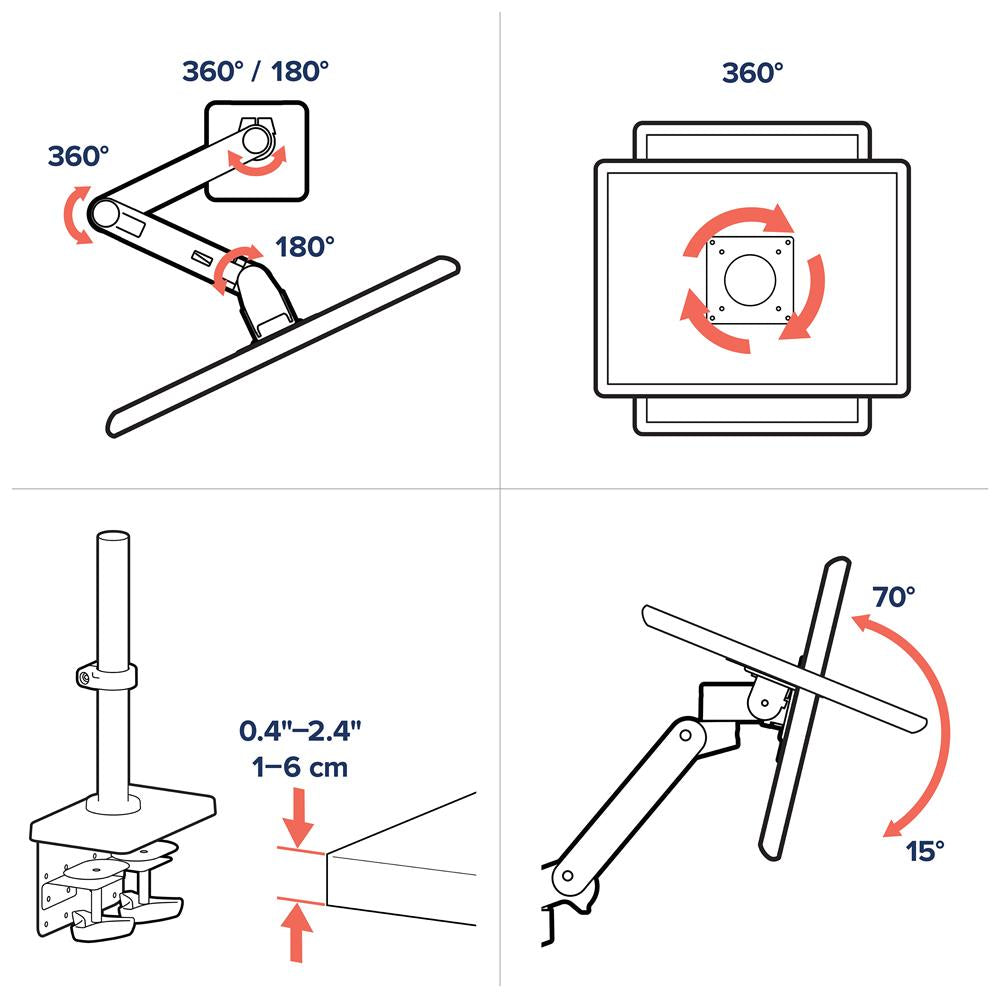 360° / 180°

360°

180°

360°

0.4"–2.4"
1–6 cm

70°

15°