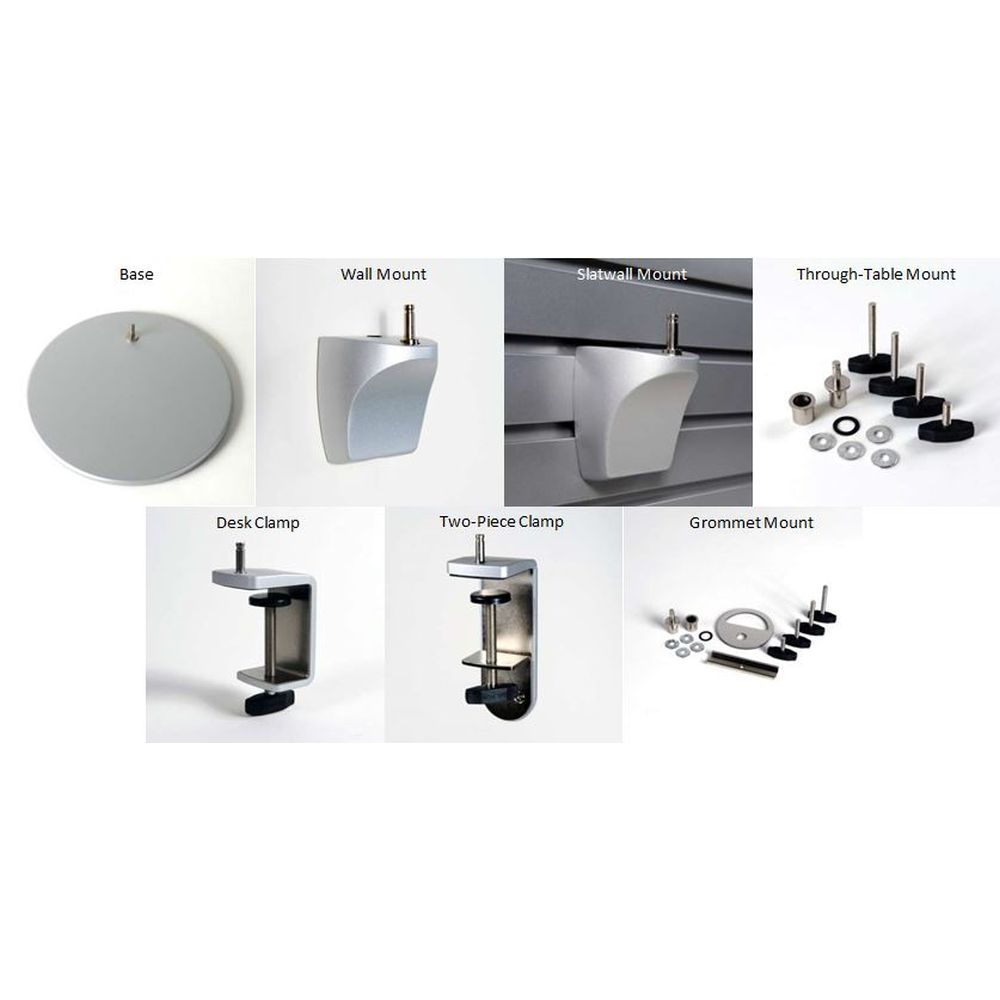 Base

Wall Mount

Slatwall Mount

Through-Table Mount

Desk Clamp

Two-Piece Clamp

Grommet Mount