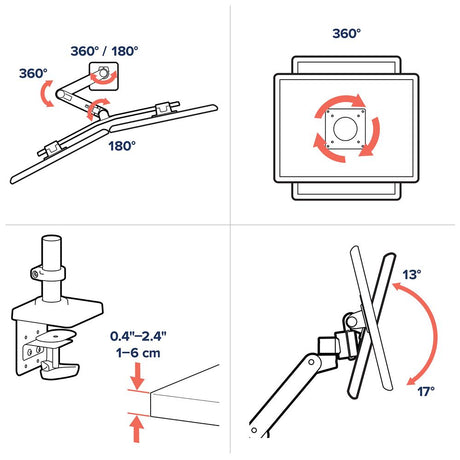 360° / 180°

360°

180°

360°

0.4"–2.4"
1–6 cm

13°

17°