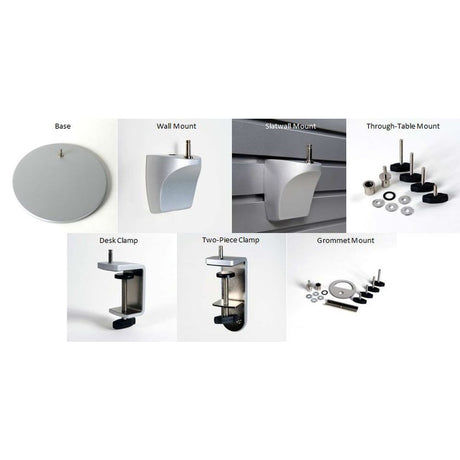 Base

Wall Mount

Slatwall Mount

Through-Table Mount

Desk Clamp

Two-Piece Clamp

Grommet Mount